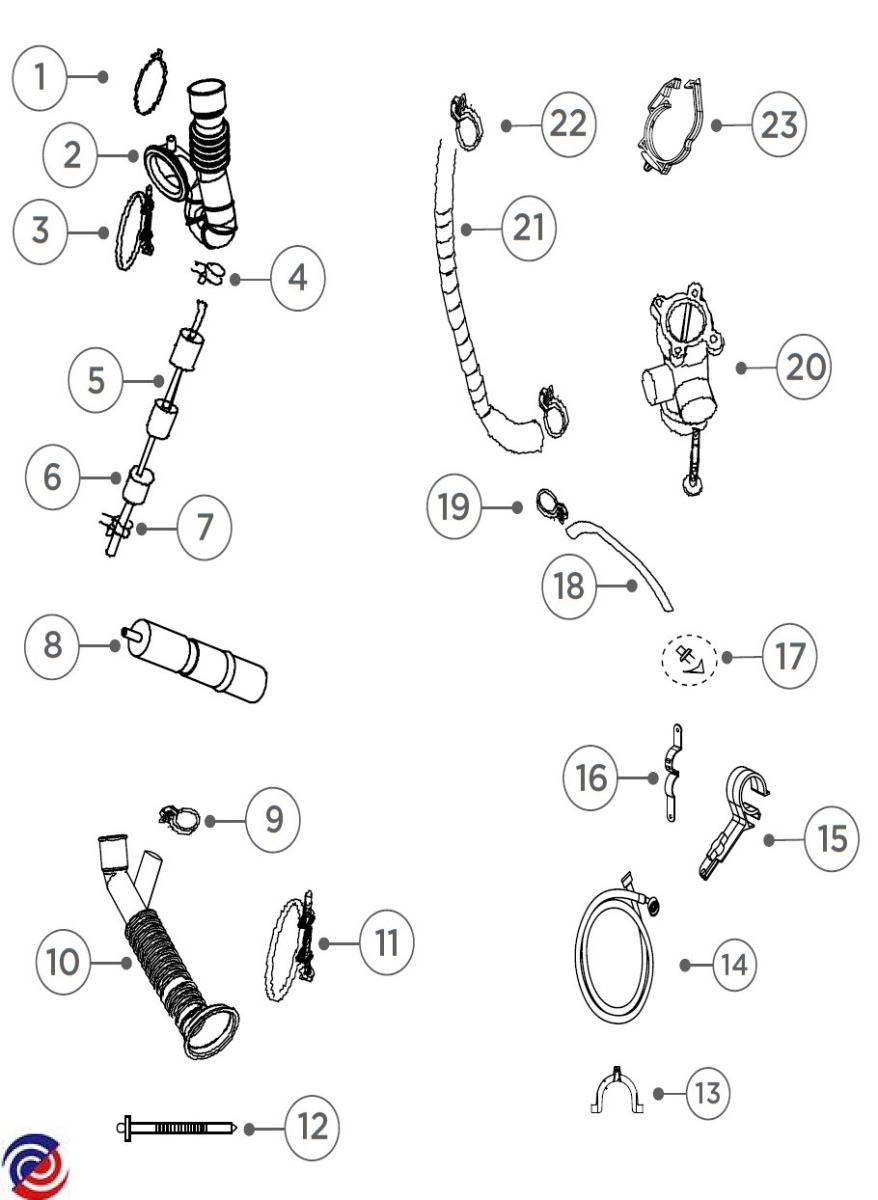 1
2
3
4
5
6
7
8
9
10
11
12
22
23
21
20
19
18
17
16
15
14
13